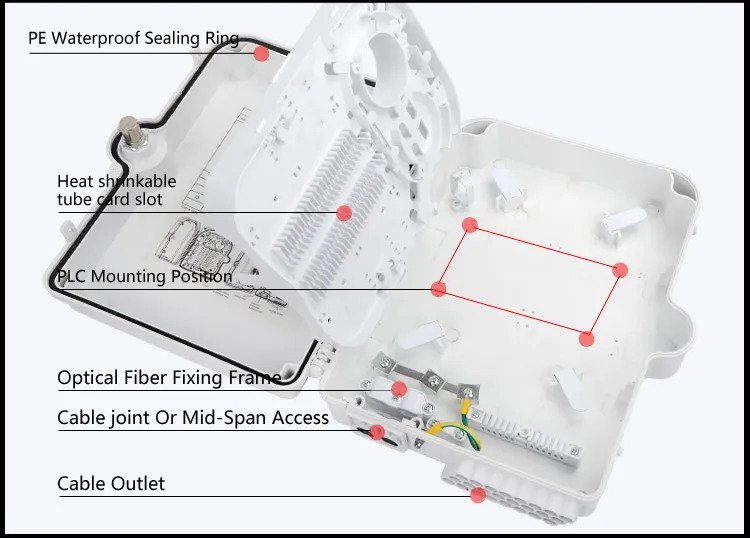 PE Waterproof Sealing Ring

Heat shrinkable tube card slot

PLC Mounting Position

Optical Fiber Fixing Frame

Cable joint Or Mid-Span Access

Cable Outlet